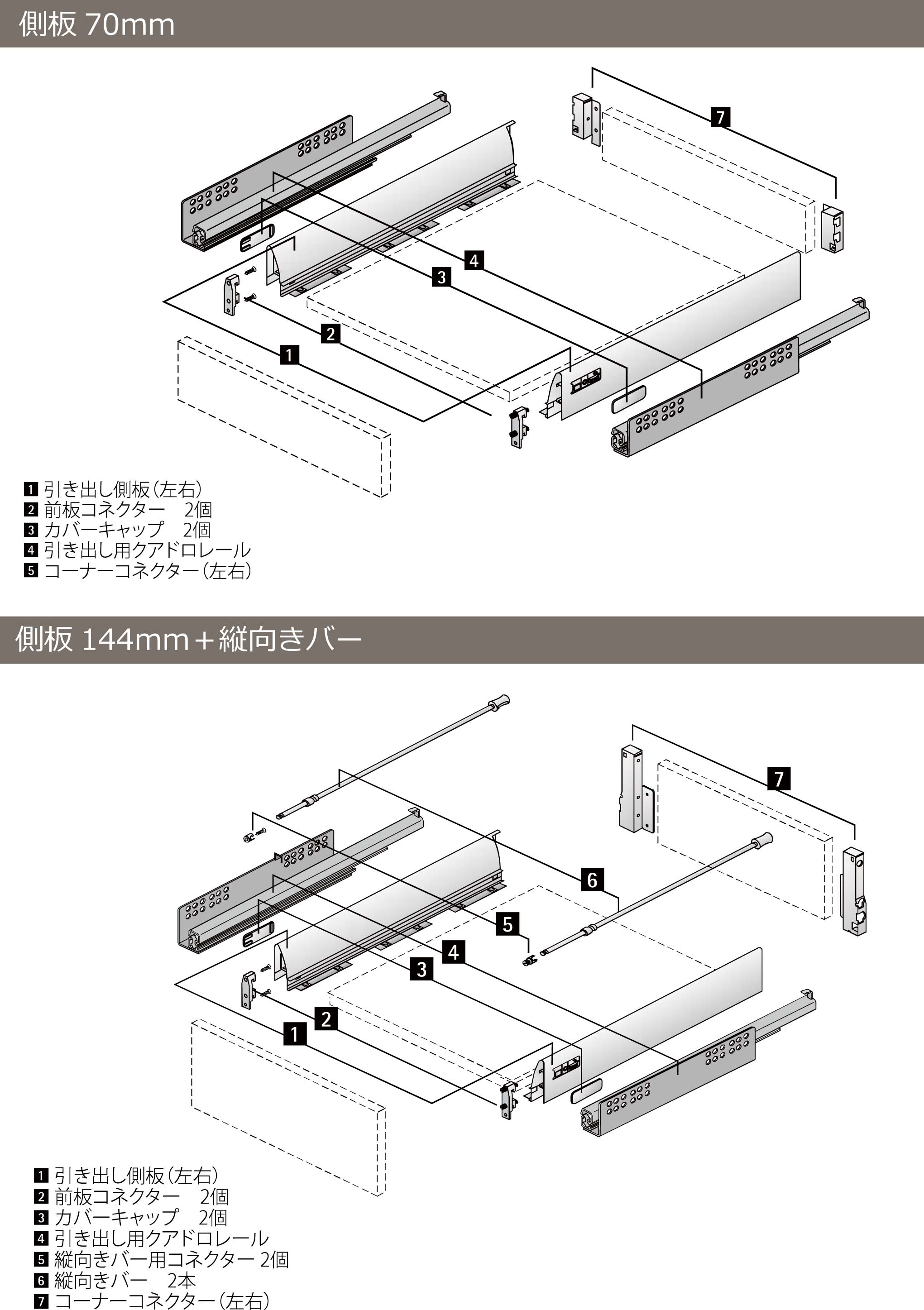 側板 70mm

7

4

3

2

1

1 引き出し側板（左右）
2 前板コネクター　2個
3 カバーキャップ　2個
4 引き出し用クアドロレール
5 コーナーコネクター（左右）

側板 144mm＋縦向きバー

7

6

5

4

3

2

1

1 引き出し側板（左右）
2 前板コネクター　2個
3 カバーキャップ　2個
4 引き出し用クアドロレール
5 縦向きバー用コネクター 2個
6 縦向きバー　2本
7 コーナーコネクター（左右）