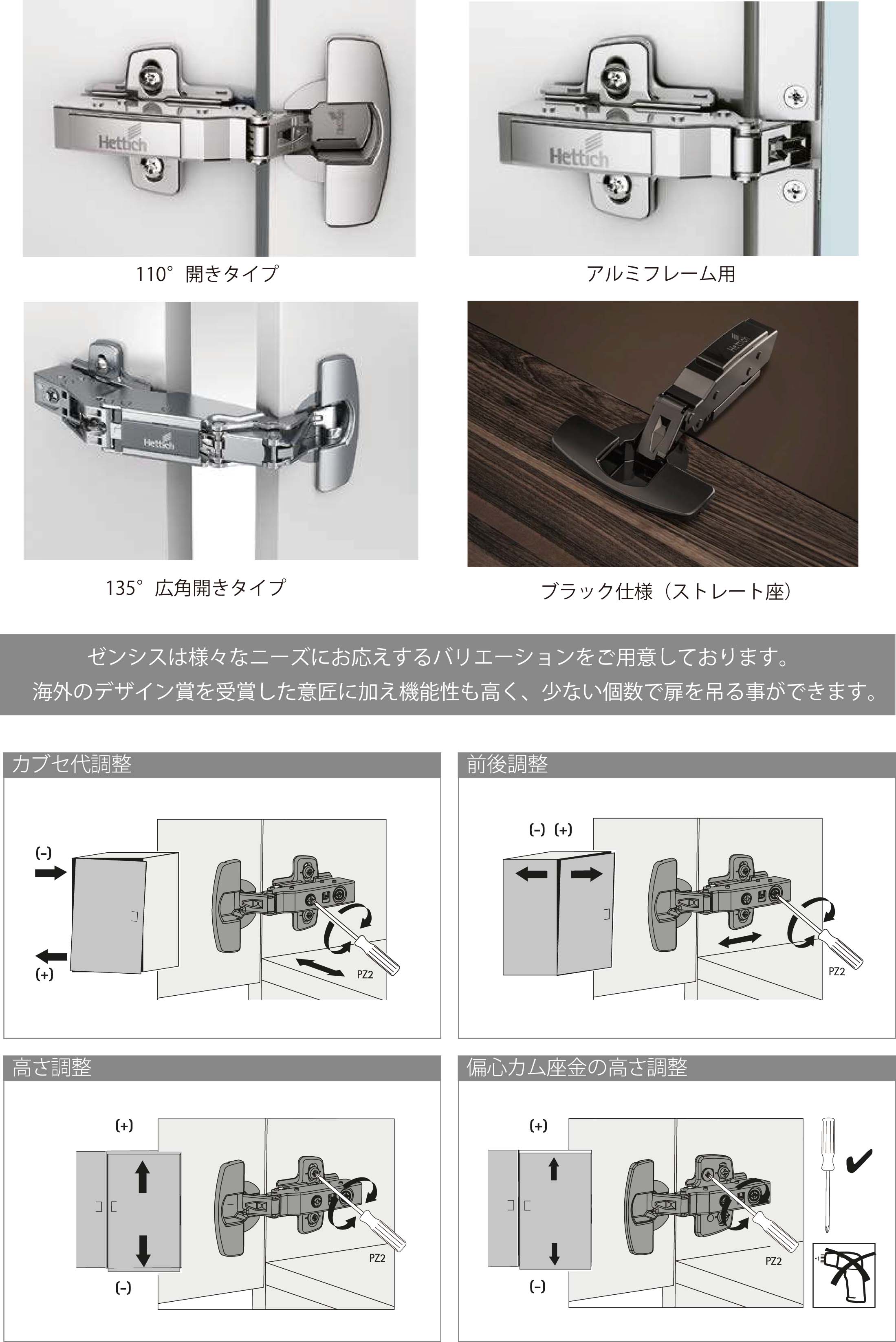 Hettich

110° 開きタイプ

Hettich

アルミフレーム用

Hettich

135° 広角開きタイプ

Hettich

ブラック仕様（ストレート座）

ゼンシスは様々なニーズにお応えするバリエーションをご用意しております。
海外のデザイン賞を受賞した意匠に加え機能性も高く、少ない個数で扉を吊る事ができます。

カブセ代調整

(-)

(+)

PZ2

前後調整

(-) (+)

PZ2

高さ調整

(+)

(-)

PZ2

偏心カム座金の高さ調整

(+)

(-)

PZ2